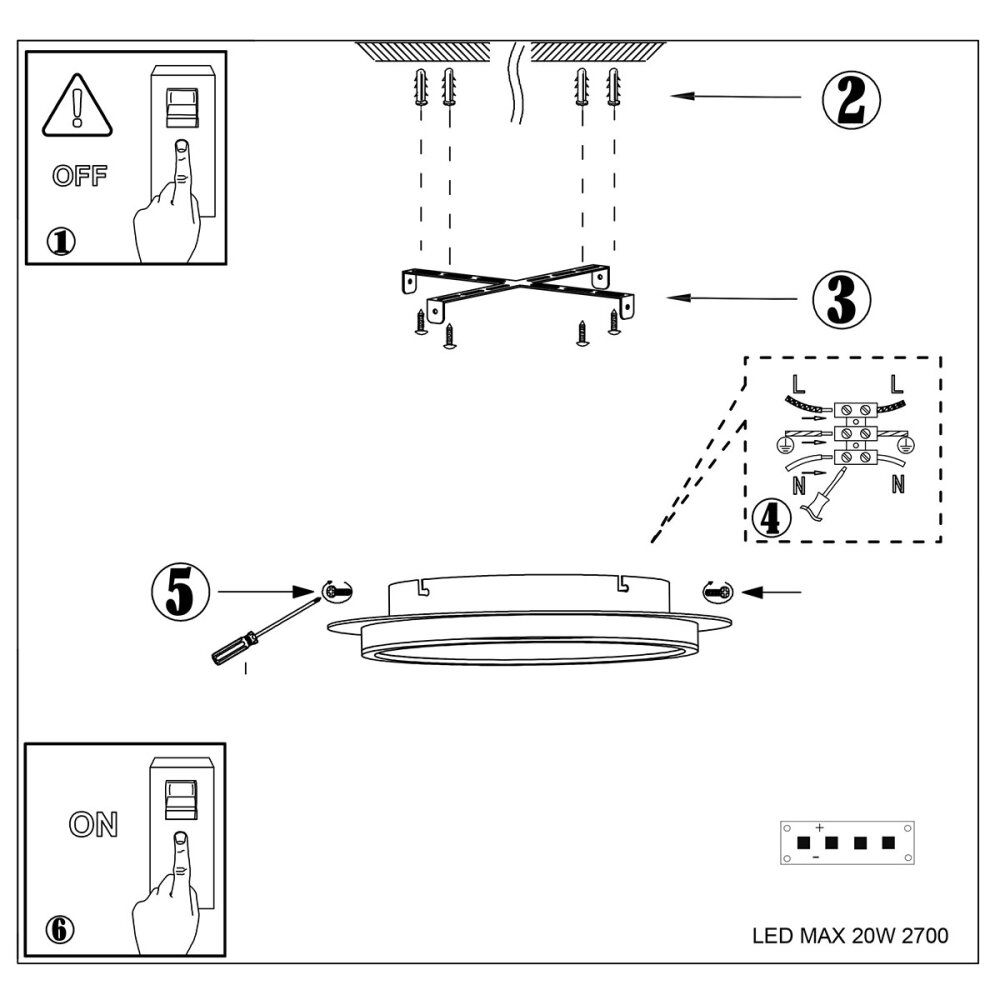 OFF

1

2

3

L L

N N

4

5

ON

6

+
-

LED MAX 20W 2700