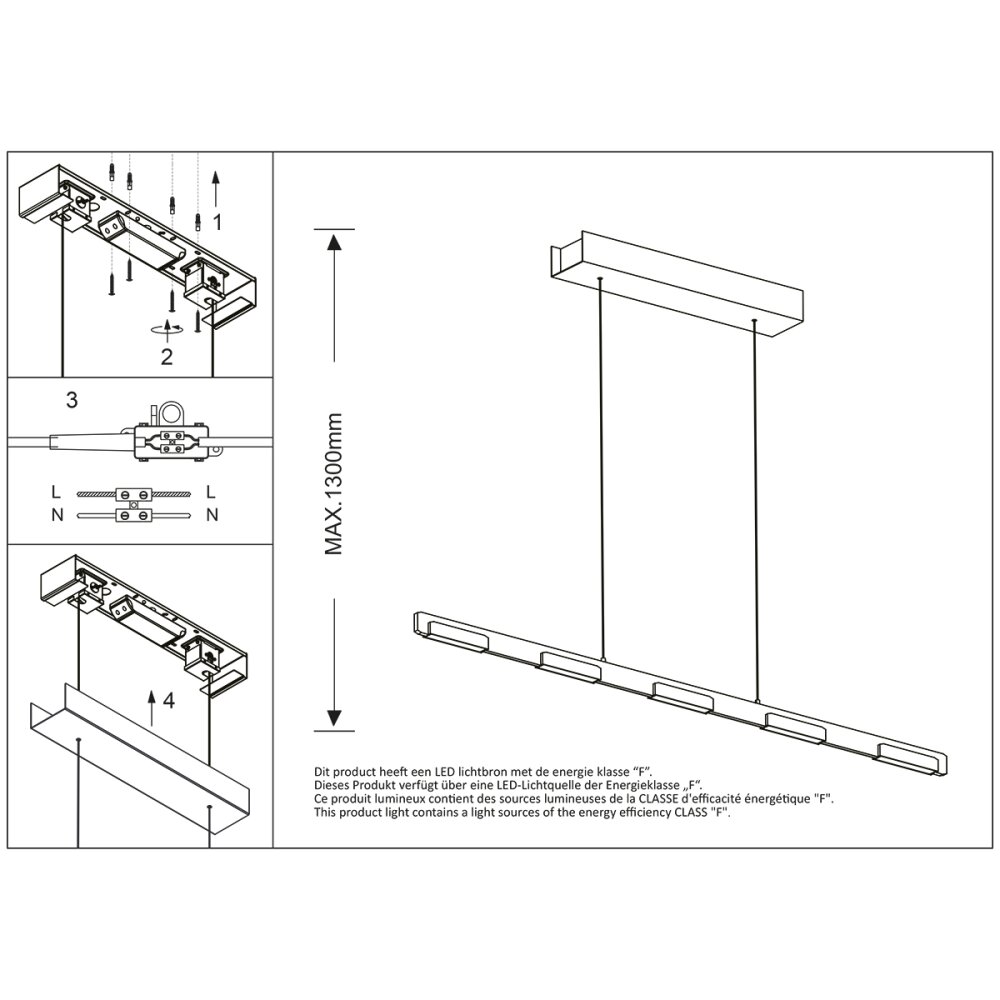 1

2

3

L L
N N

4

MAX.1300mm

Dit product heeft een LED lichtbron met de energie klasse "F".
Dieses Produkt verfügt über eine LED-Lichtquelle der Energieklasse „F".
Ce produit lumineux contient des sources lumineuses de la CLASSE d'efficacité énergétique "F".
This product light contains a light sources of the energy efficiency CLASS "F".