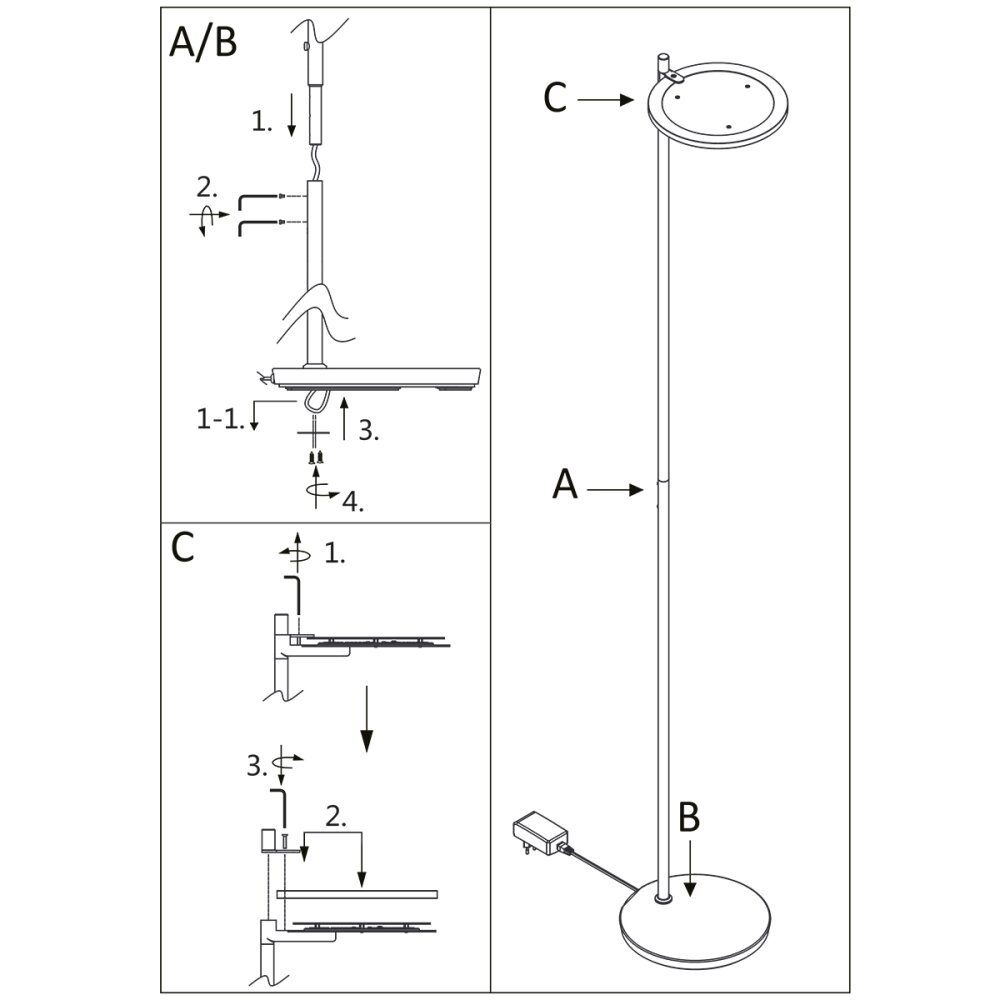 A/B

1.

2.

1-1.

3.

4.

C

1.

3.

2.

C

A

B