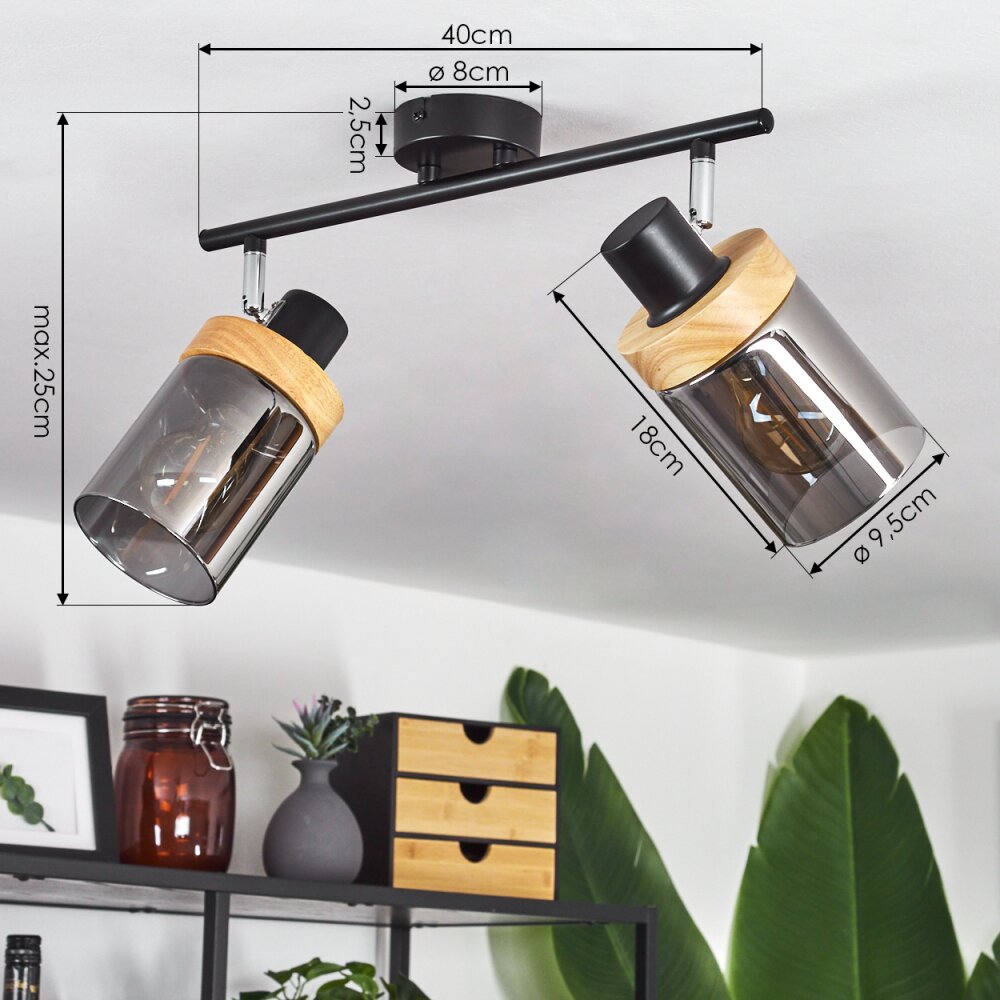 40cm
ø 8cm
2,5cm
max.25cm
18cm
ø 9,5cm