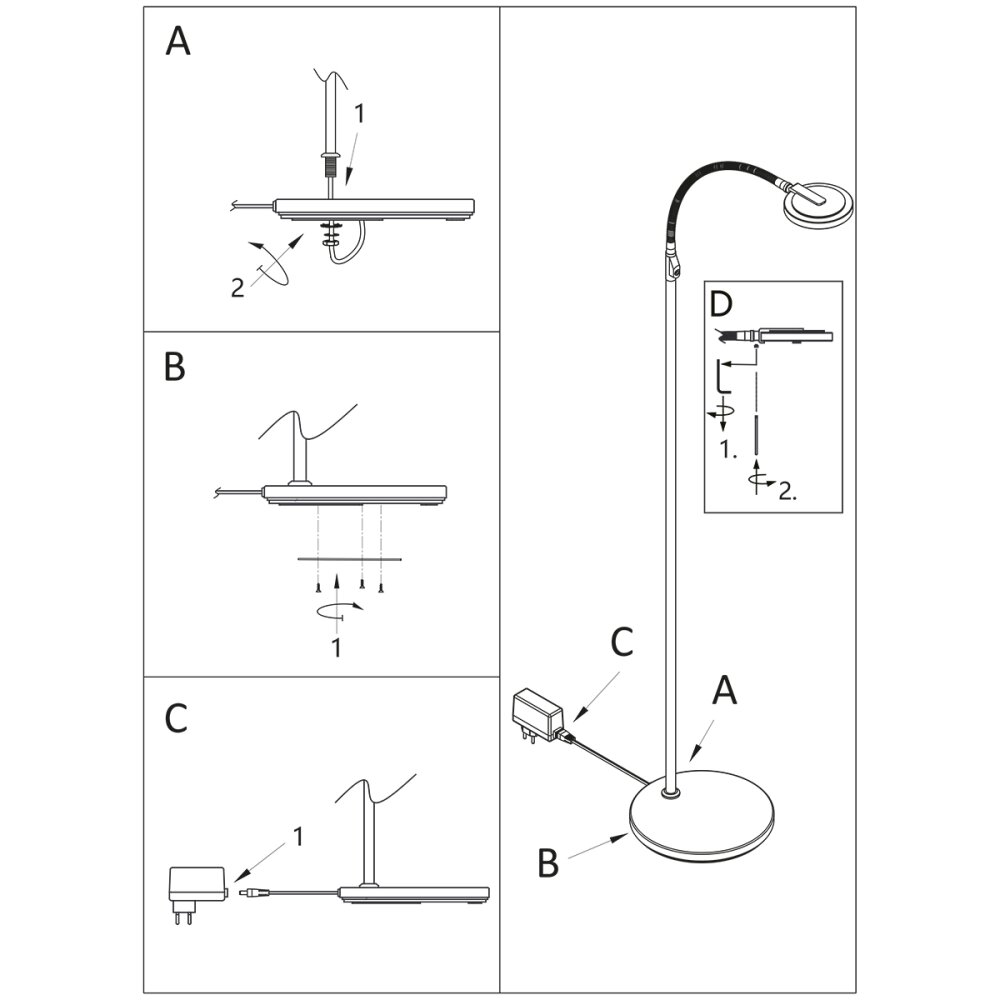 A

1

2

B

1

C

1

D

1.

2.

C

A

B