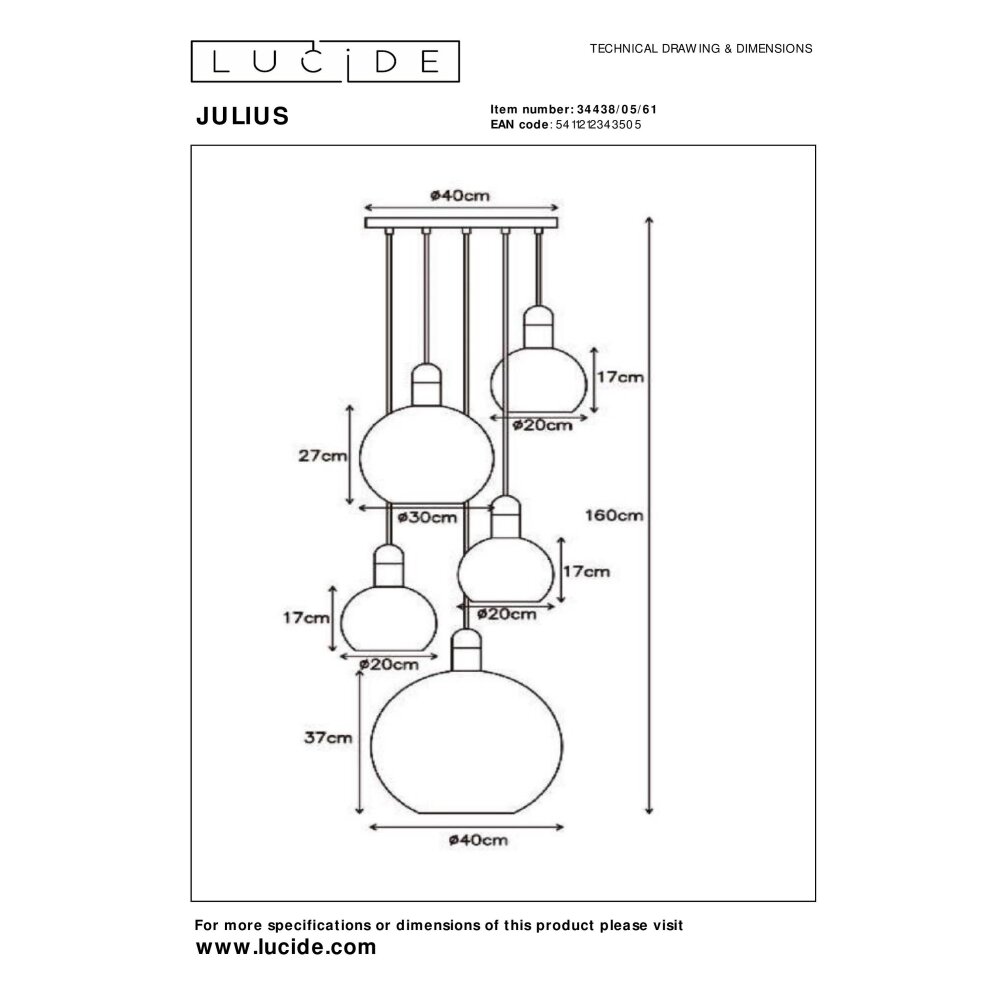 LUCIDE

TECHNICAL DRAWING & DIMENSIONS

JULIUS

Item number: 34438/05/61
EAN code: 5411212343505

ø40cm

17cm

ø20cm

27cm

ø30cm

160cm

17cm

ø20cm

17cm

ø20cm

37cm

ø40cm

For more specifications or dimensions of this product please visit
www.lucide.com