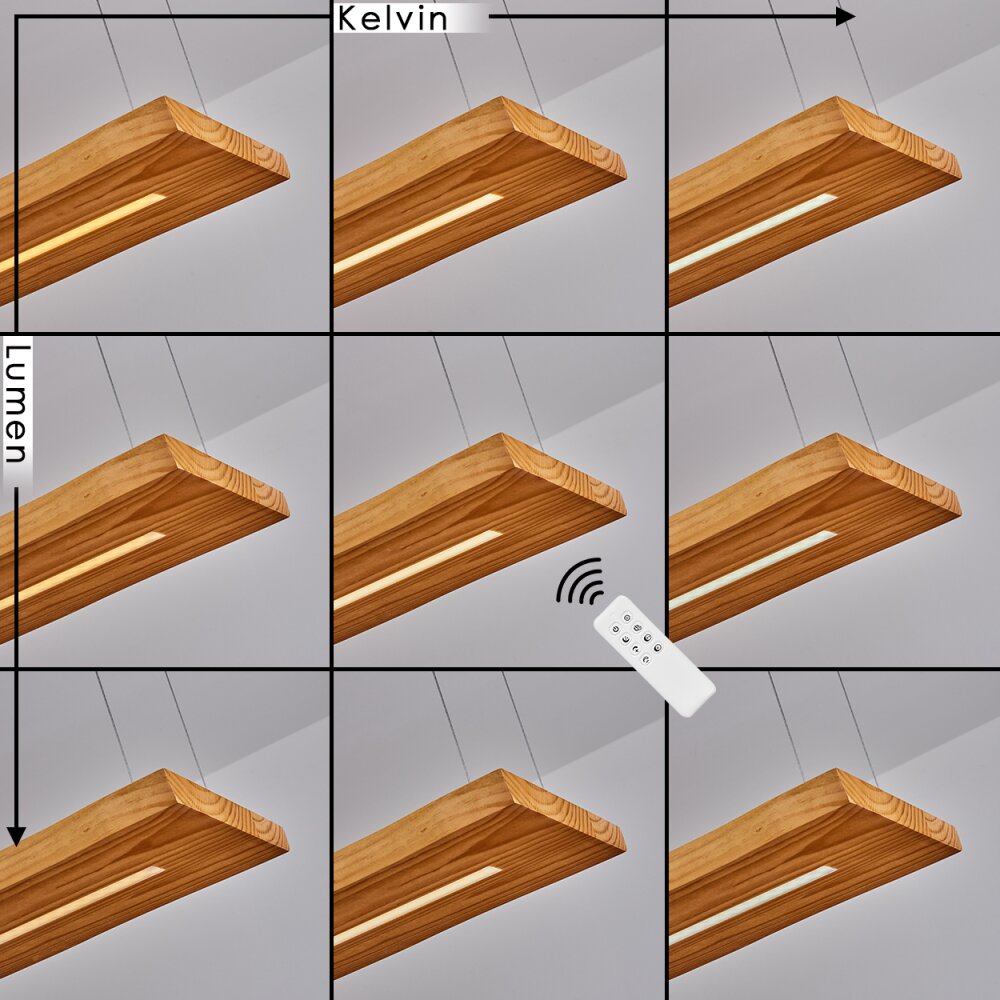 Kelvin

Lumen