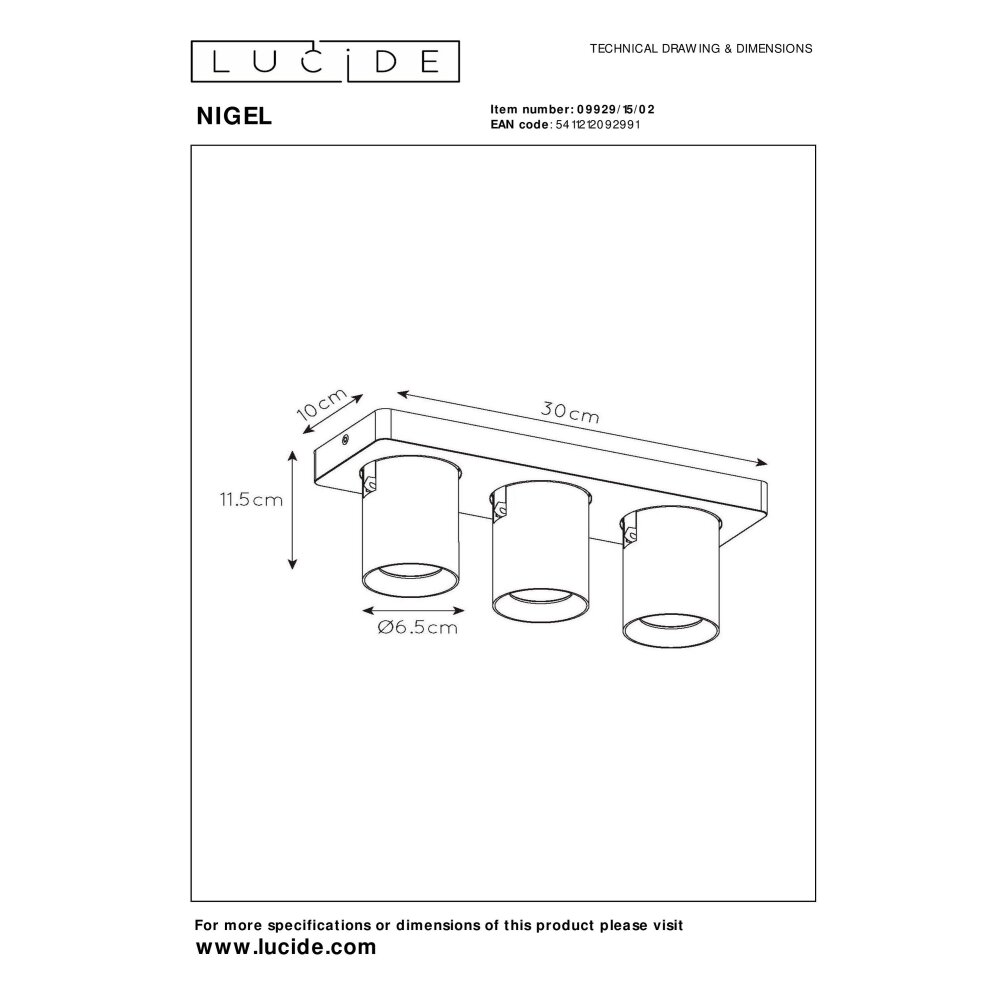 LUCIDE

TECHNICAL DRAWING & DIMENSIONS

NIGEL

Item number: 09929/15/02
EAN code: 5411212092991

10cm

30cm

11.5cm

Ø6.5cm

For more specifications or dimensions of this product please visit
www.lucide.com