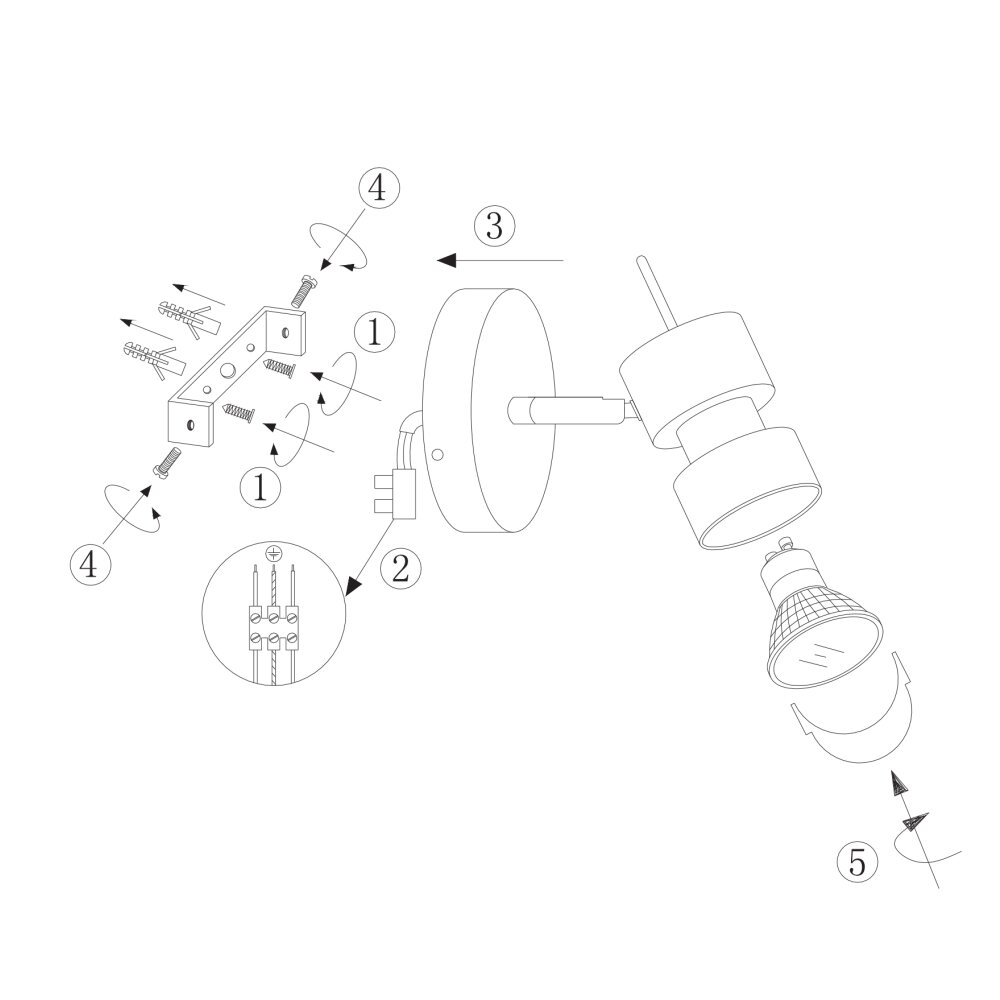 4

3

1

1

4

2

5