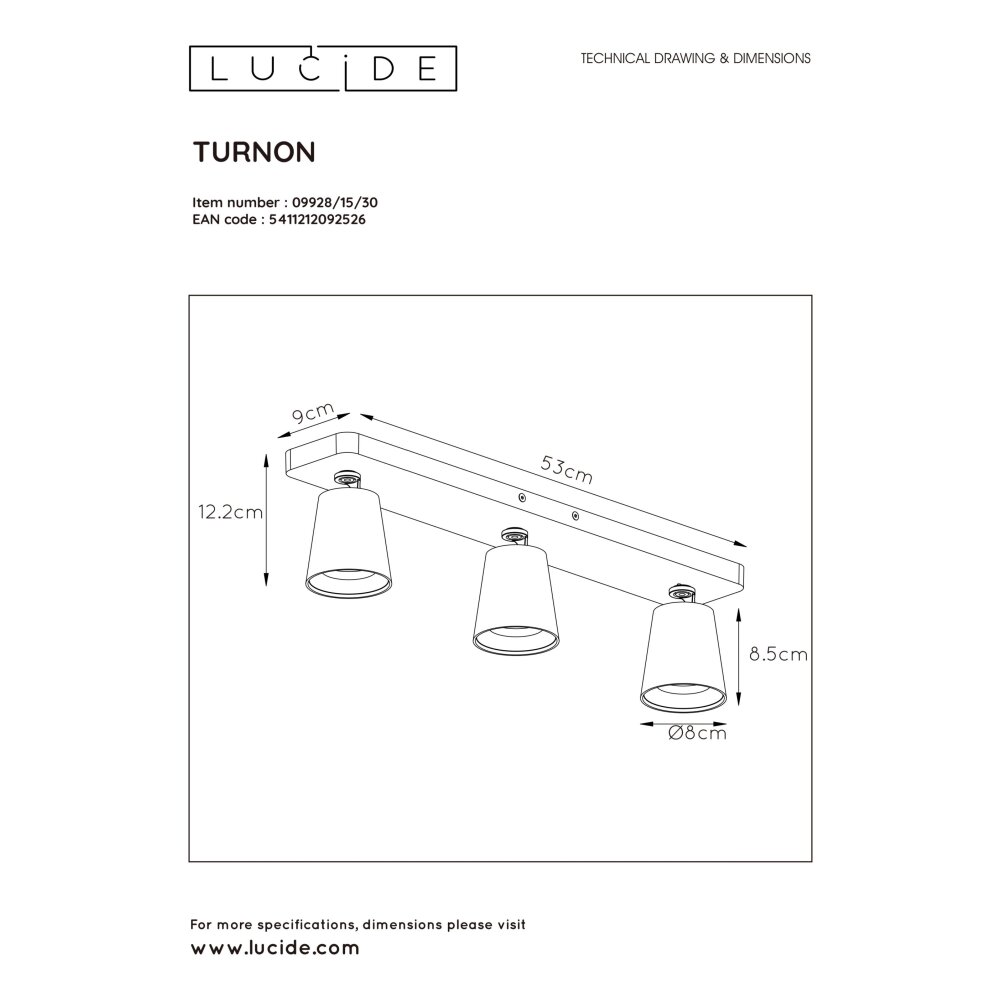 LUCIDE

TECHNICAL DRAWING & DIMENSIONS

TURNON

Item number : 09928/15/30
EAN code : 5411212092526

9cm

53cm

12.2cm

8.5cm

Ø8cm

For more specifications, dimensions please visit
www.lucide.com